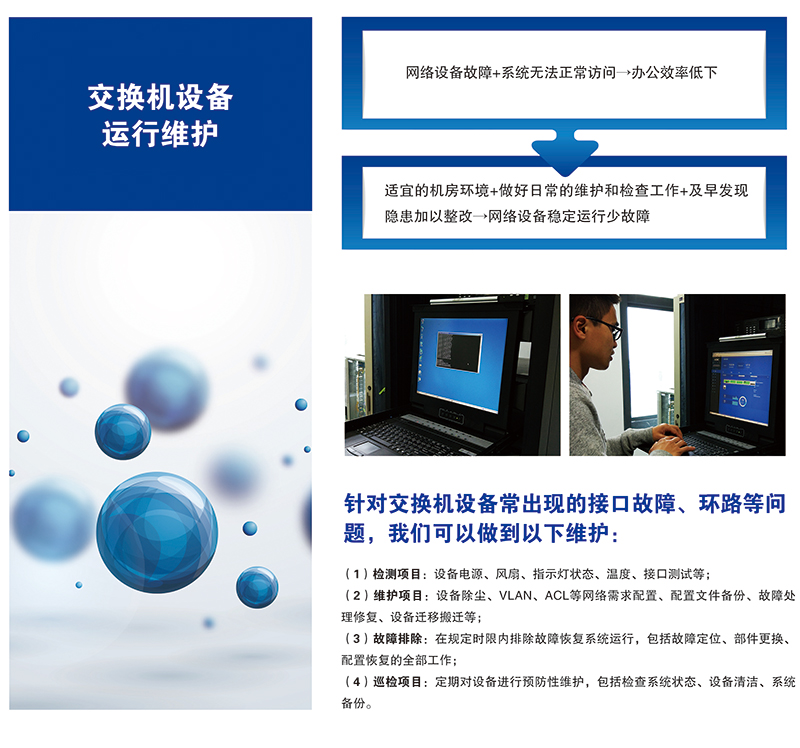 交换机设备
运行维护

网络设备故障+系统无法正常访问→办公效率低下

适宜的机房环境+做好日常的维护和检查工作+及早发现隐患加以整改→网络设备稳定运行少故障

针对交换机设备常出现的接口故障、环路等问题，我们可以做到以下维护：

（1）检测项目：设备电源、风扇、指示灯状态、温度、接口测试等；
（2）维护项目：设备除尘、VLAN、ACL等网络需求配置、配置文件备份、故障处理修复、设备迁移搬迁等；
（3）故障排除：在规定时限内排除故障恢复系统运行，包括故障定位、部件更换、配置恢复的全部工作；
（4）巡检项目：定期对设备进行预防性维护，包括检查系统状态、设备清洁、系统备份。